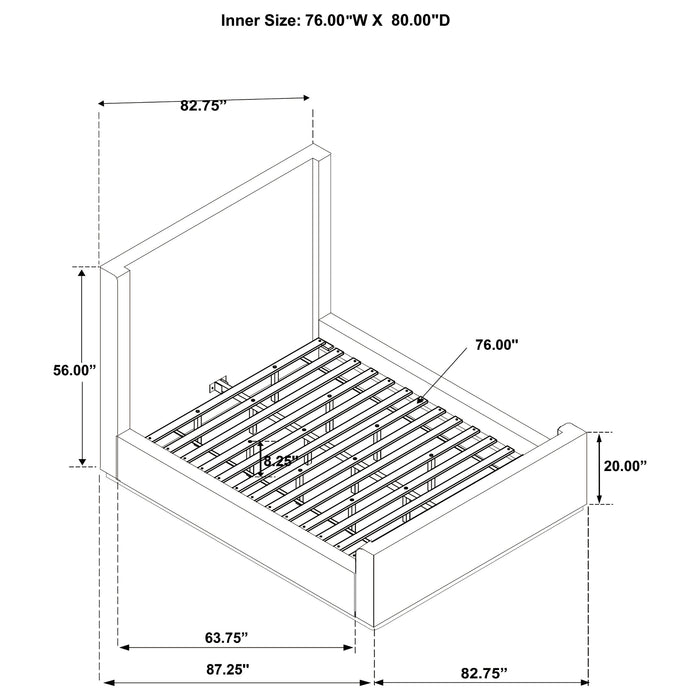 Inner Size: 76.00"W X 80.00"D

82.75"

56.00"

76.00"

8.25"

20.00"

63.75"

87.25"

82.75"